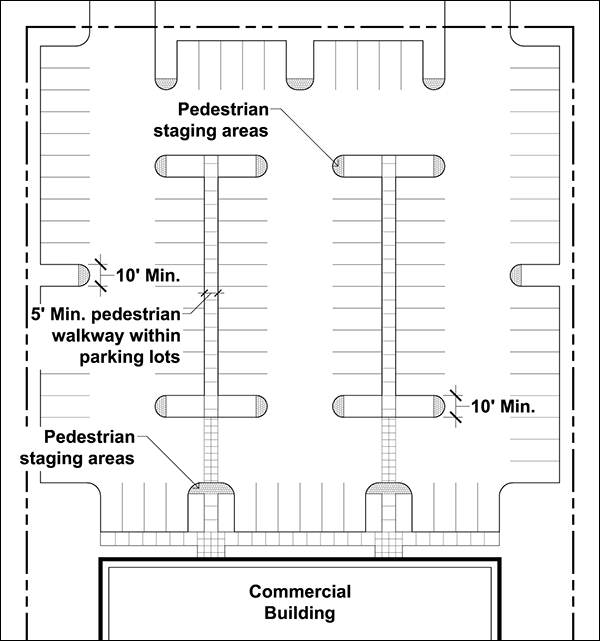 Pedestrian staging areas

10' Min.

5' Min. pedestrian walkway within parking lots

10' Min.

Pedestrian staging areas

Commercial Building